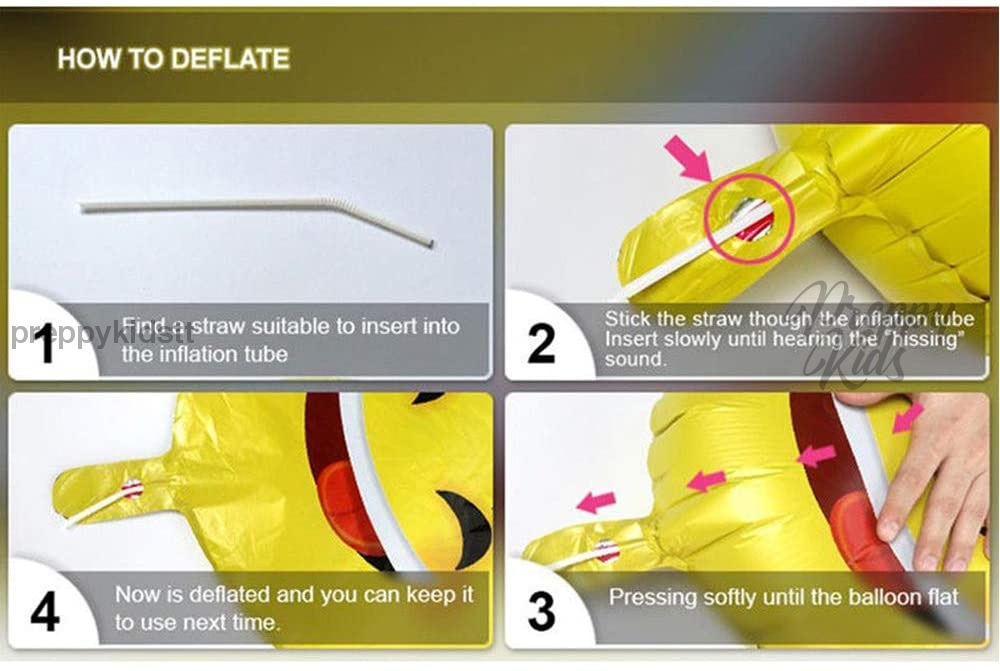 HOW TO DEFLATE

1 Find a straw suitable to insert into the inflation tube

preppykidsit

2 Stick the straw though the inflation tube Insert slowly until hearing the "hissing" sound.

Preppy Kids

4 Now is deflated and you can keep it to use next time.

3 Pressing softly until the balloon flat