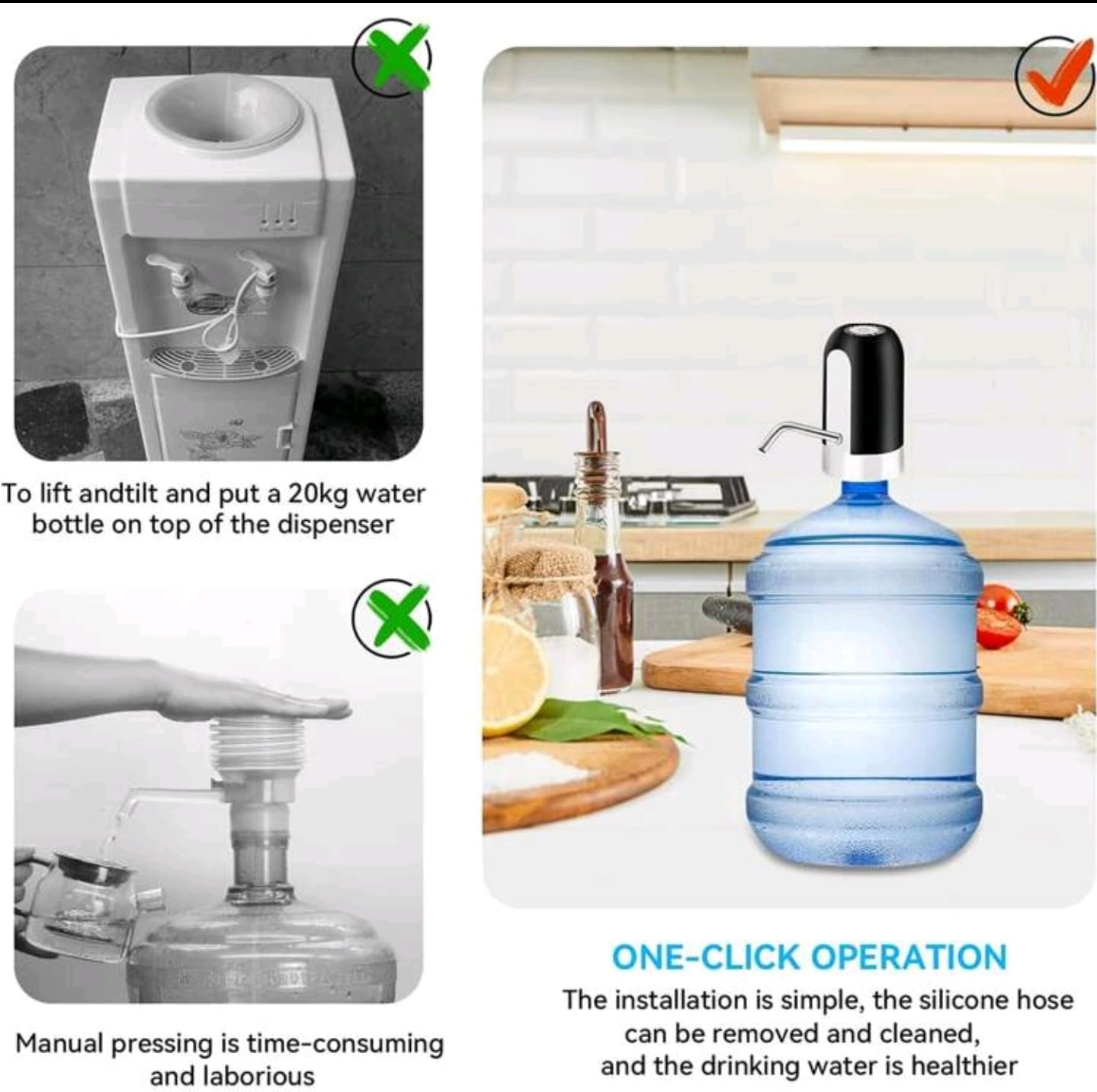 To lift andtilt and put a 20kg water bottle on top of the dispenser

Manual pressing is time-consuming and laborious

ONE-CLICK OPERATION

The installation is simple, the silicone hose can be removed and cleaned, and the drinking water is healthier