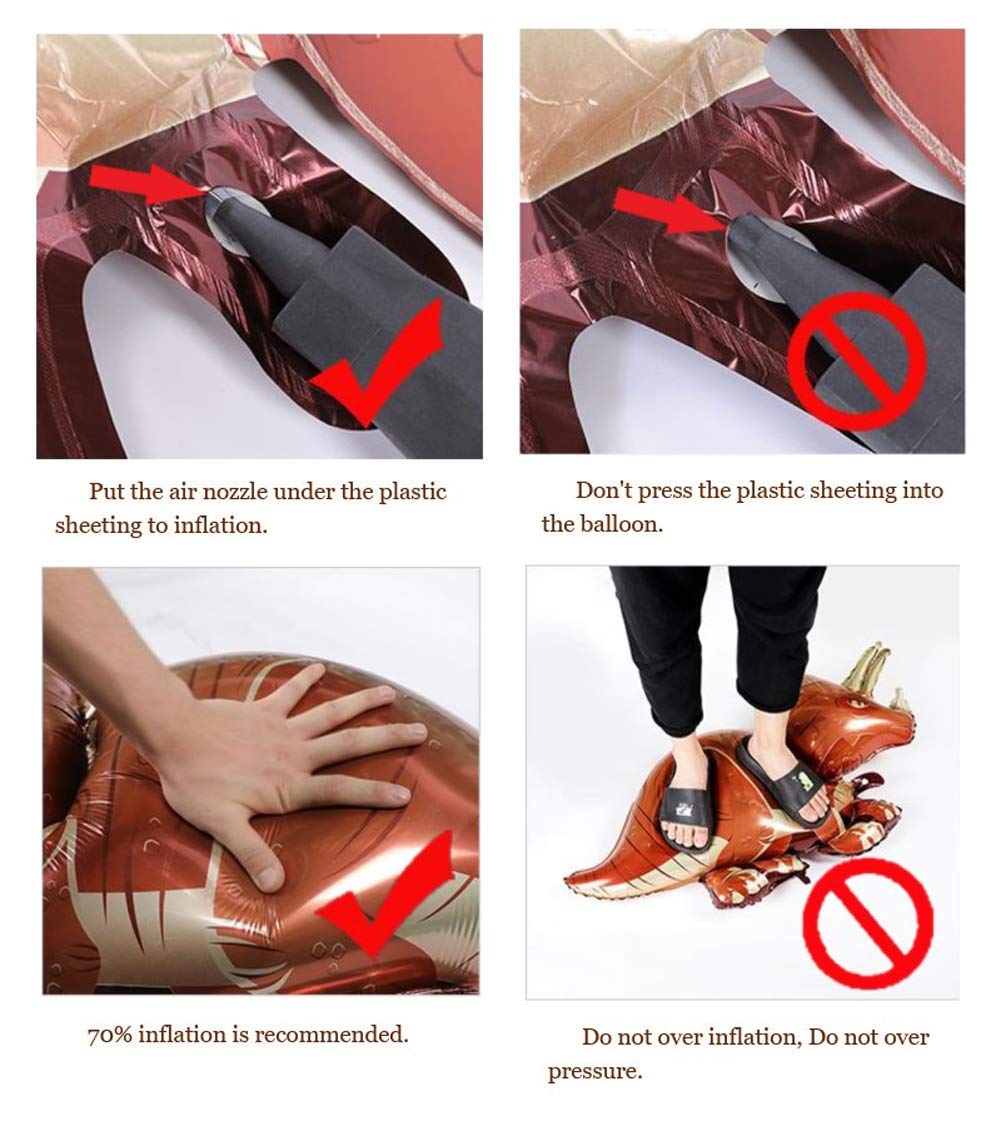 Put the air nozzle under the plastic sheeting to inflation.

Don't press the plastic sheeting into the balloon.

70% inflation is recommended.

Do not over inflation, Do not over pressure.